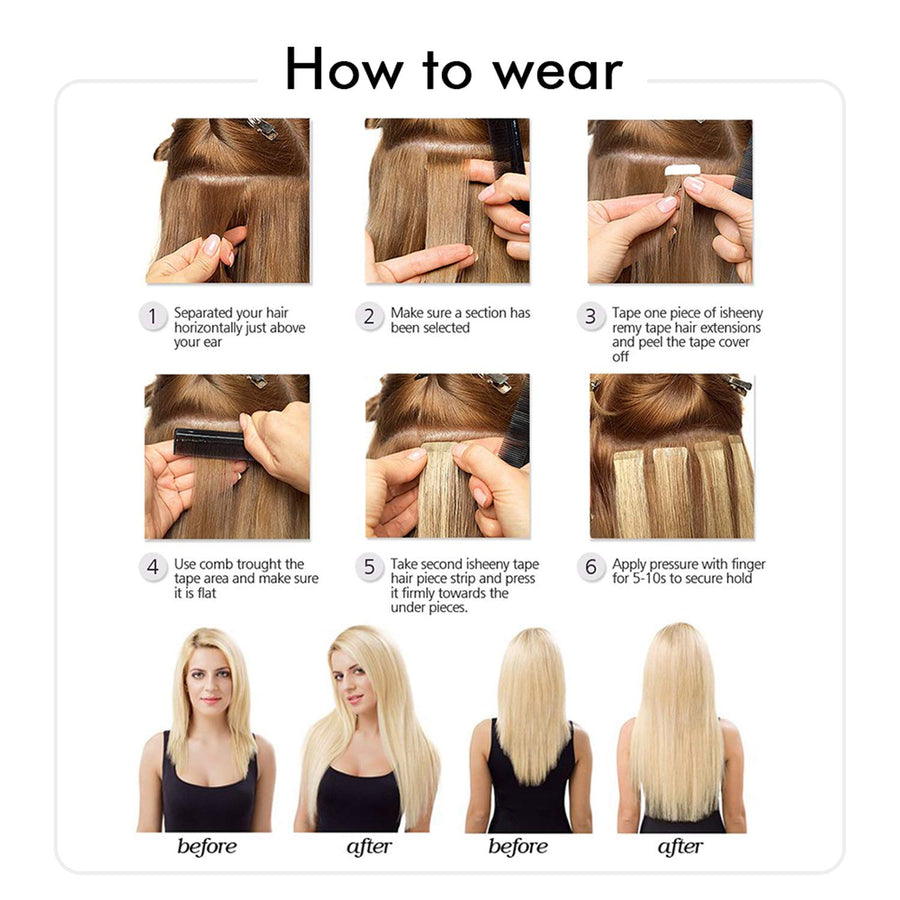 How to wear

1 Separated your hair horizontally just above your ear

2 Make sure a section has been selected

3 Tape one piece of isheeny remy tape hair extensions and peel the tape cover off

4 Use comb trought the tape area and make sure it is flat

5 Take second isheeny tape hair piece strip and press it firmly towards the under pieces.

6 Apply pressure with finger for 5-10s to secure hold

before

after

before

after