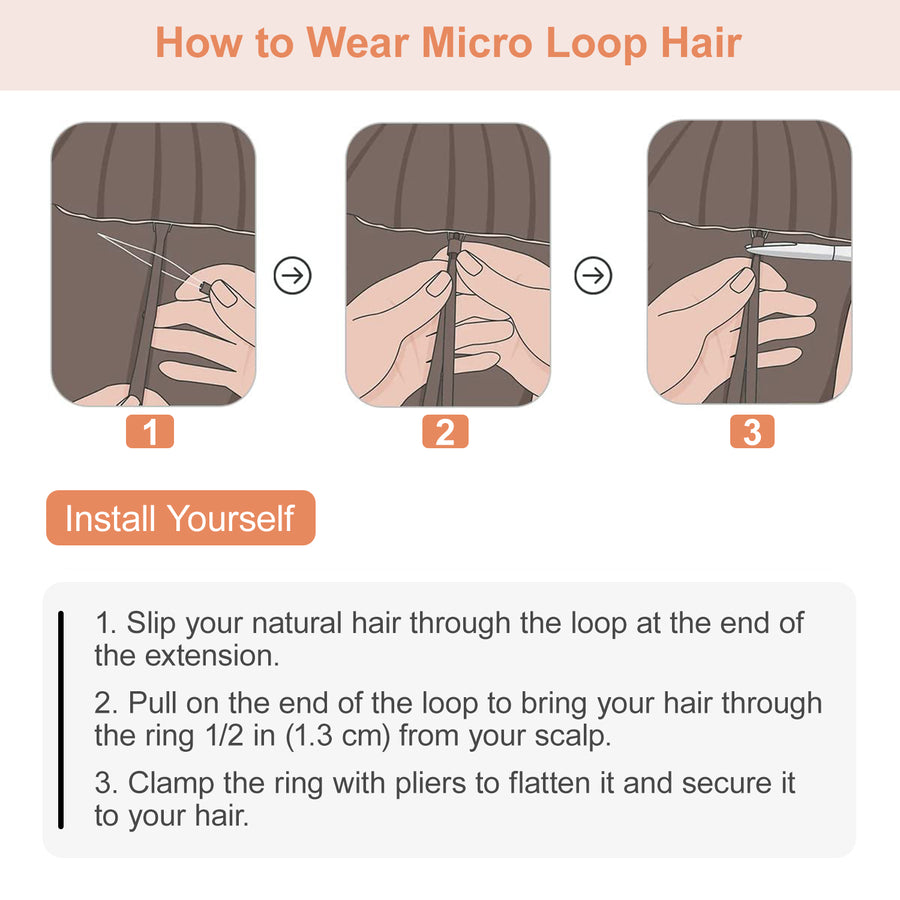 How to Wear Micro Loop Hair

1

2

3

Install Yourself

1. Slip your natural hair through the loop at the end of the extension.

2. Pull on the end of the loop to bring your hair through the ring 1/2 in (1.3 cm) from your scalp.

3. Clamp the ring with pliers to flatten it and secure it to your hair.