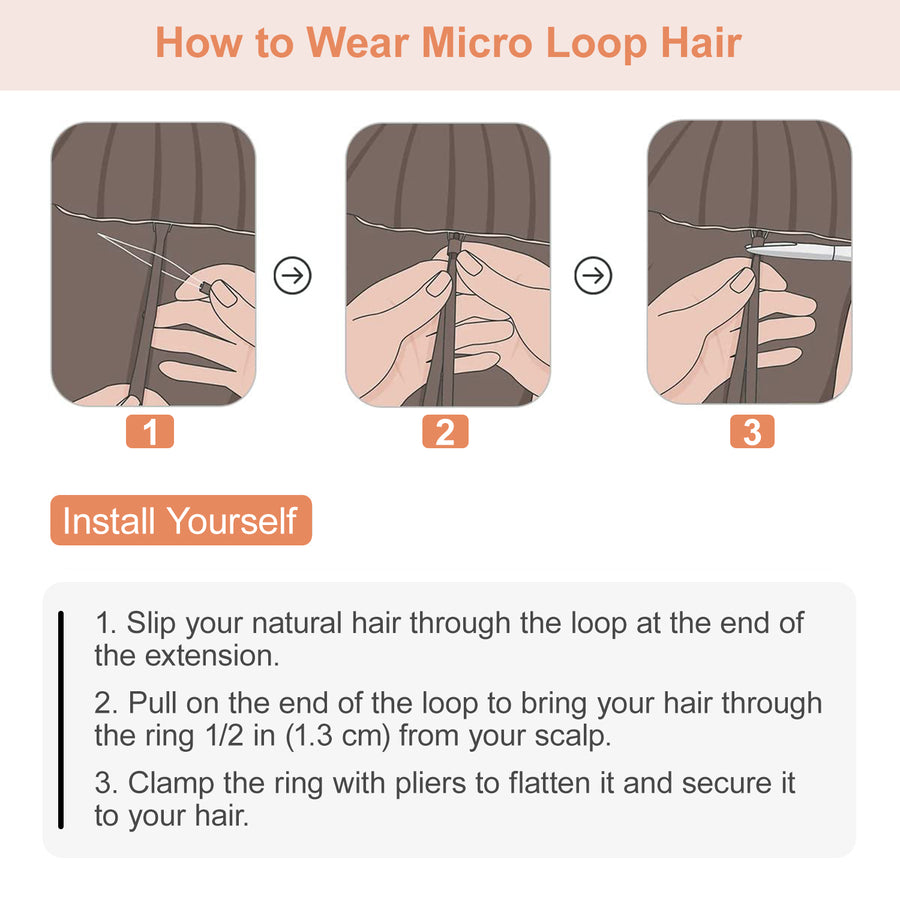 How to Wear Micro Loop Hair

1

2

3

Install Yourself

1. Slip your natural hair through the loop at the end of the extension.

2. Pull on the end of the loop to bring your hair through the ring 1/2 in (1.3 cm) from your scalp.

3. Clamp the ring with pliers to flatten it and secure it to your hair.